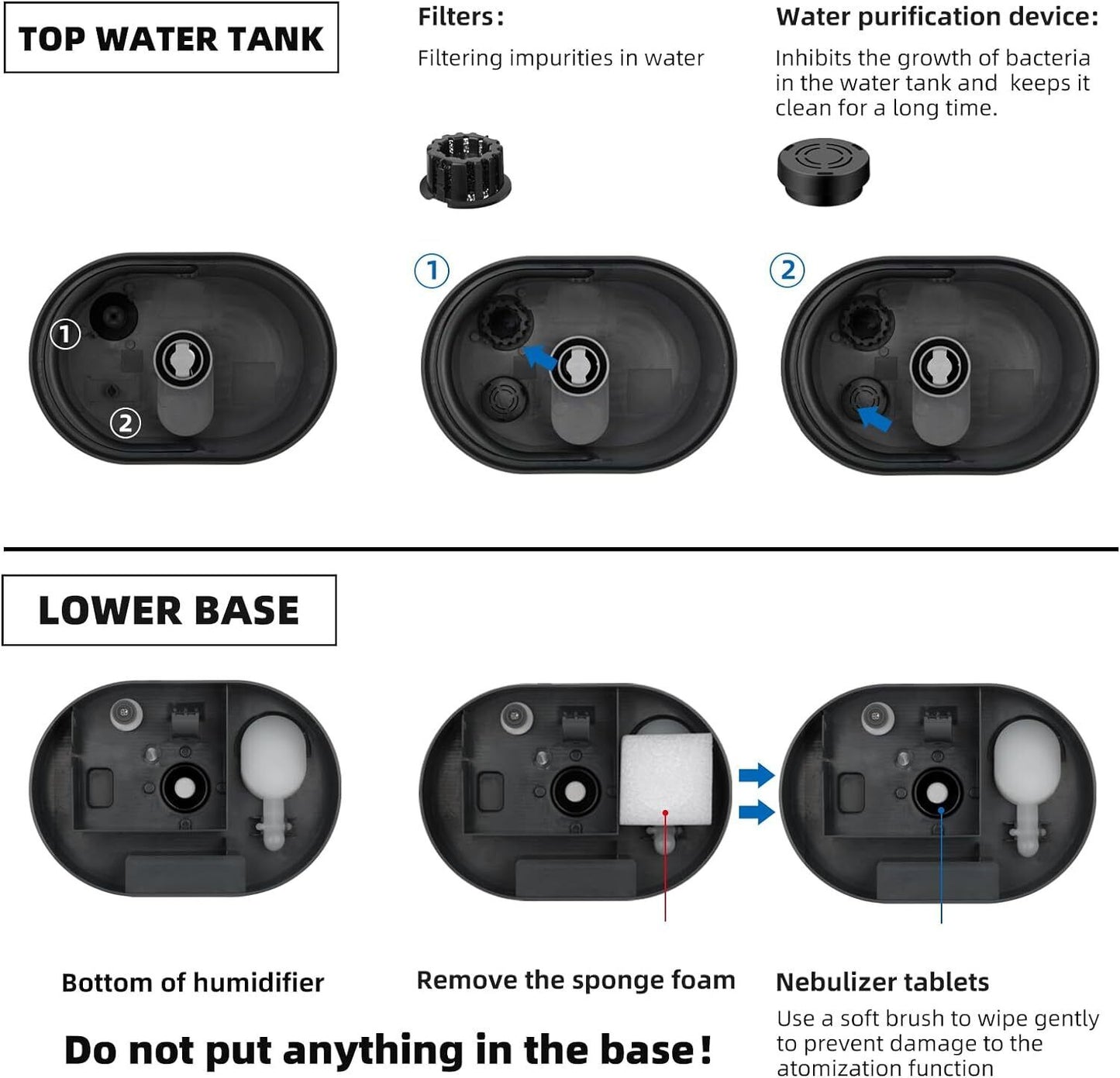 TOP WATER TANK

Filters:

Filtering impurities in water

Water purification device:

Inhibits the growth of bacteria in the water tank and keeps it clean for a long time.

①

②

①

②

LOWER BASE

Bottom of humidifier

Remove the sponge foam

Nebulizer tablets

Use a soft brush to wipe gently to prevent damage to the atomization function

Do not put anything in the base!