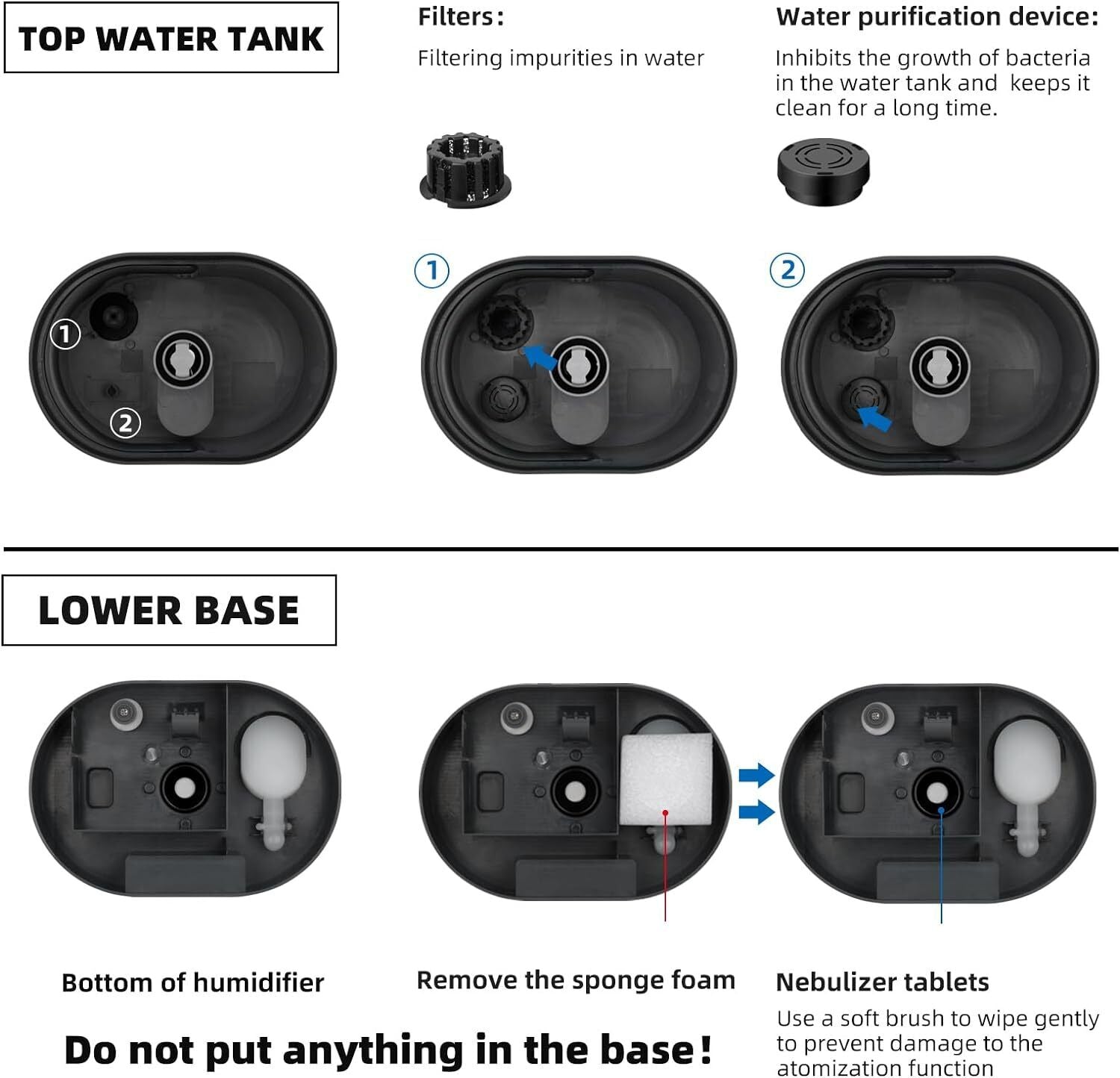 TOP WATER TANK

Filters:

Filtering impurities in water

Water purification device:

Inhibits the growth of bacteria in the water tank and keeps it clean for a long time.

①

②

①

②

LOWER BASE

Bottom of humidifier

Remove the sponge foam

Nebulizer tablets

Use a soft brush to wipe gently to prevent damage to the atomization function

Do not put anything in the base!